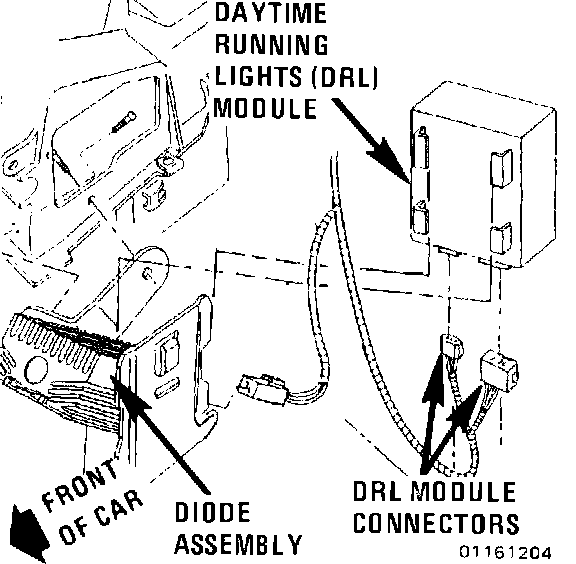 DAYTIME RUNNING LIGHTS (DRL) MODULE

FRONT OF CAR

DIODE ASSEMBLY

DRL MODULE CONNECTORS

01161204