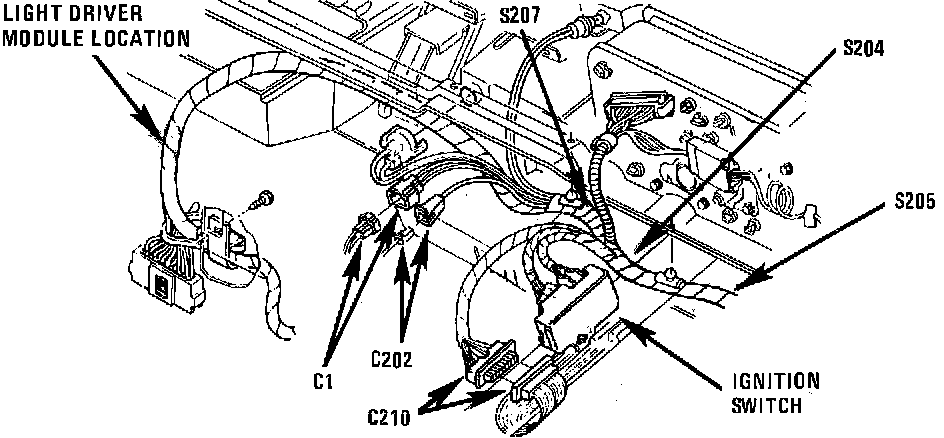 LIGHT DRIVER
MODULE LOCATION

S207

S204

S205

C1

C202

C210

IGNITION
SWITCH