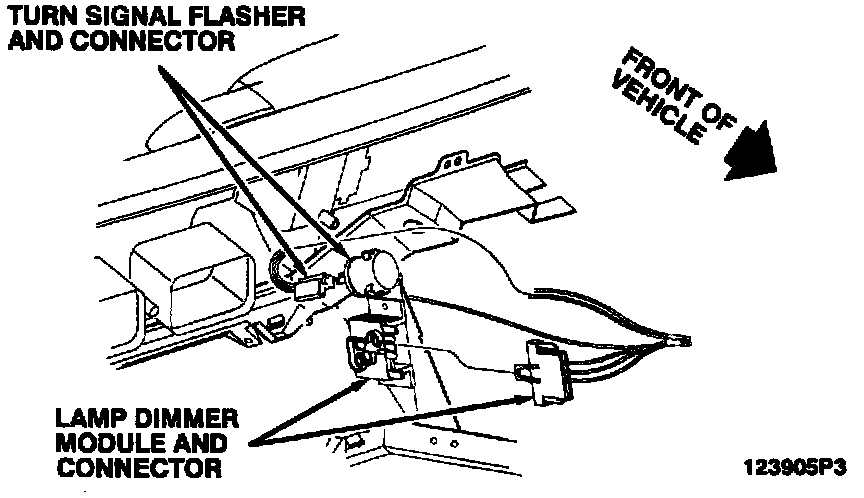 TURN SIGNAL FLASHER AND CONNECTOR

FRONT OF VEHICLE

LAMP DIMMER MODULE AND CONNECTOR

123905P3