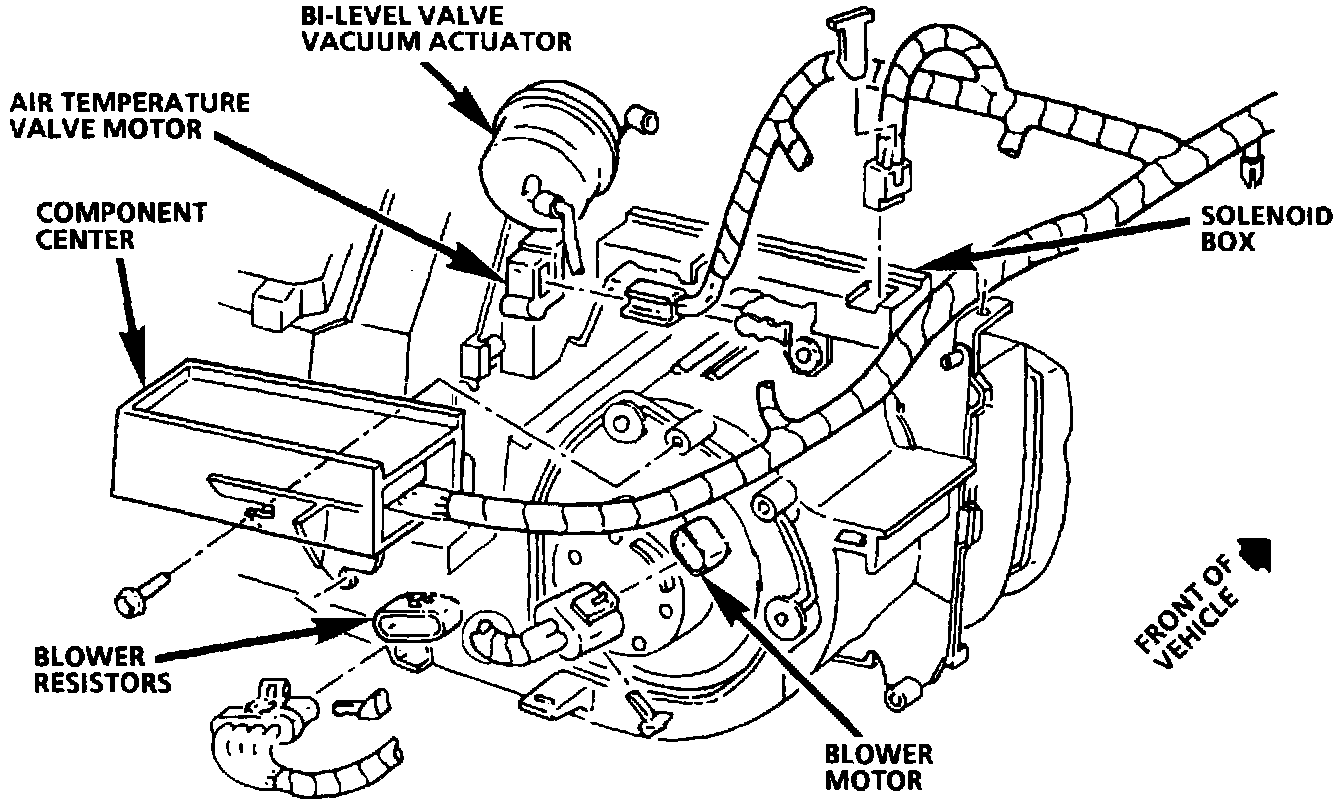 BI-LEVEL VALVE
VACUUM ACTUATOR

AIR TEMPERATURE
VALVE MOTOR

COMPONENT
CENTER

SOLENOID
BOX

BLOWER
RESISTORS

BLOWER
MOTOR

FRONT OF
VEHICLE