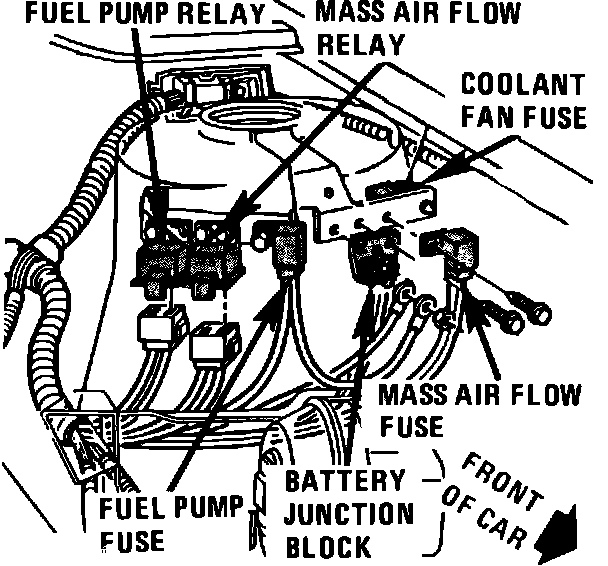 FUEL PUMP RELAY

MASS AIR FLOW RELAY

COOLANT FAN FUSE

MASS AIR FLOW FUSE

FUEL PUMP FUSE

BATTERY JUNCTION BLOCK

FRONT OF CAR