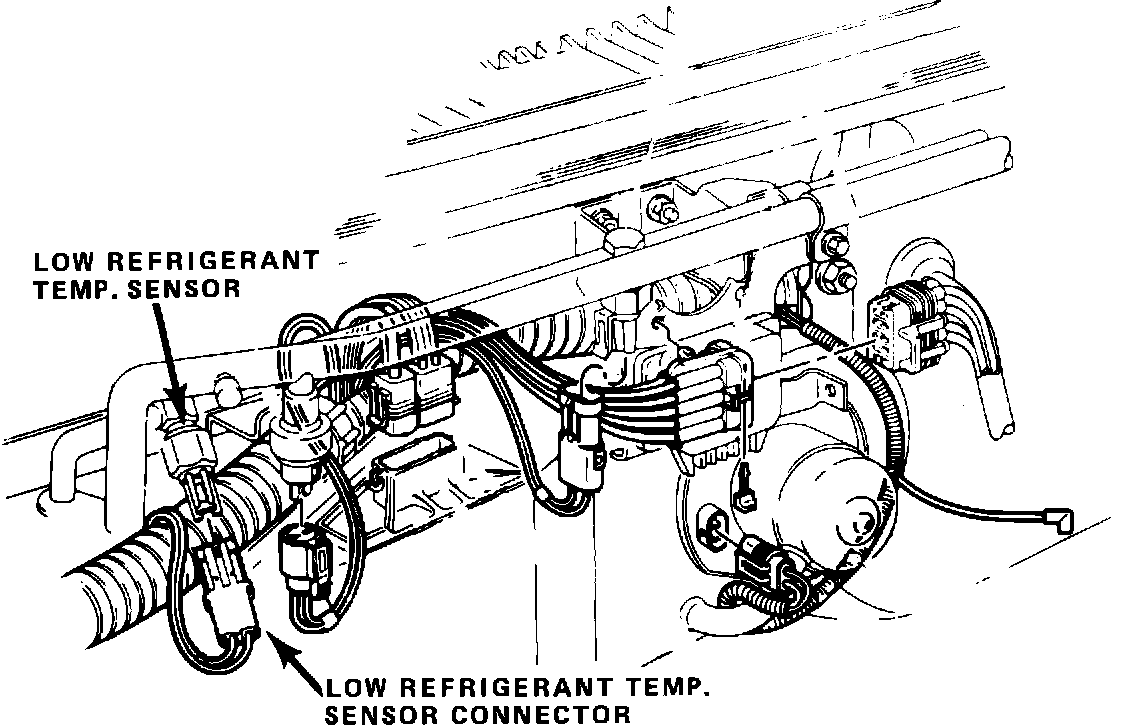 LOW REFRIGERANT TEMP. SENSOR

LOW REFRIGERANT TEMP. SENSOR CONNECTOR