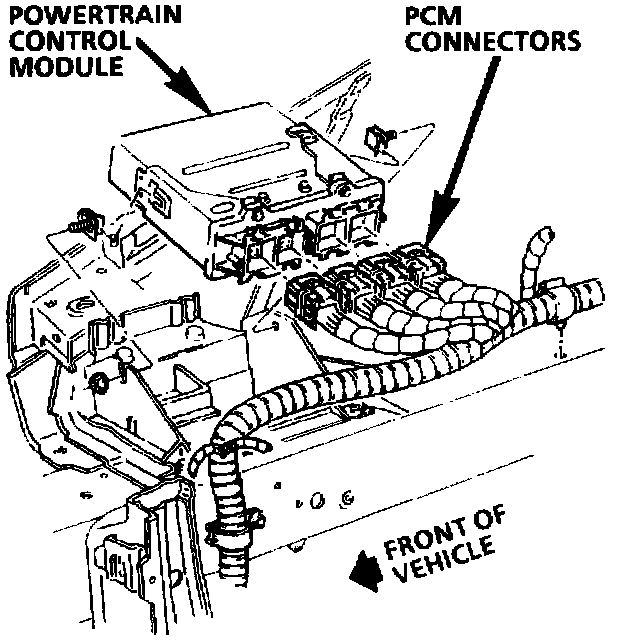 POWERTRAIN CONTROL MODULE

PCM CONNECTORS

FRONT OF VEHICLE