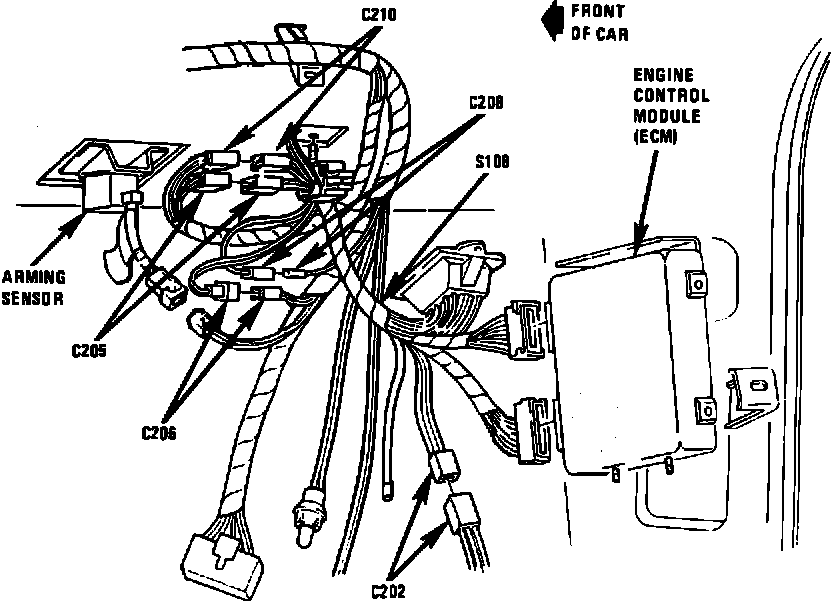 C210

FRONT OF CAR

ENGINE CONTROL MODULE (ECM)

C208

S108

ARMING SENSOR

C205

C206

C202