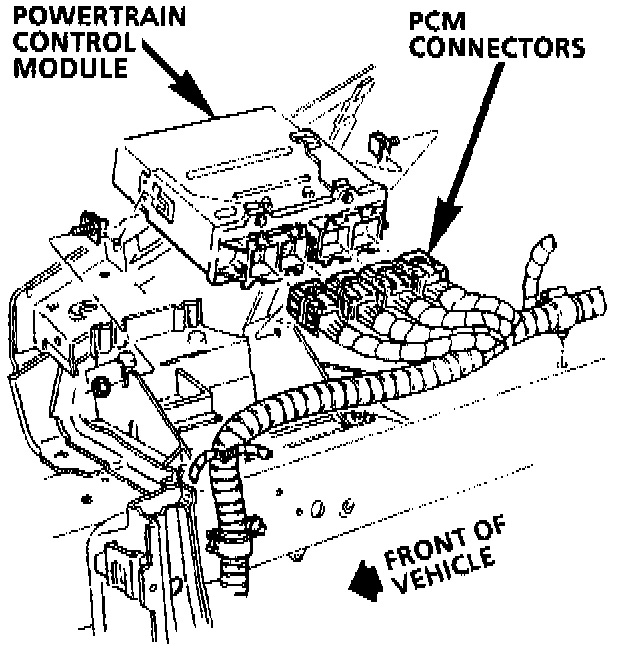 POWERTRAIN CONTROL MODULE

PCM CONNECTORS

FRONT OF VEHICLE