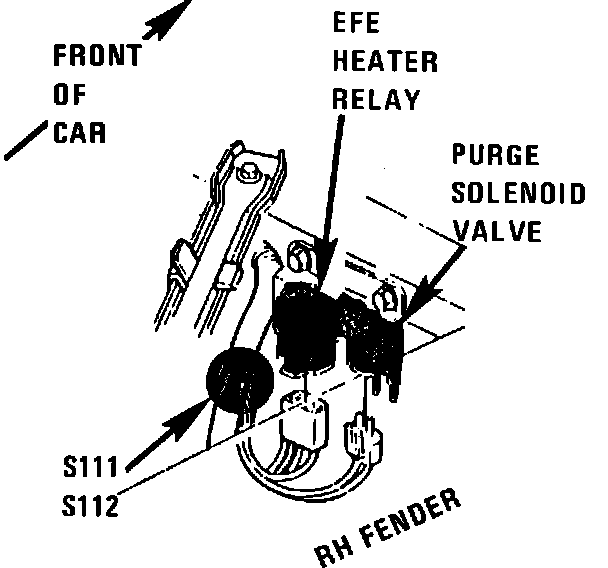 FRONT OF CAR

EFE HEATER RELAY

PURGE SOLENOID VALVE

S111
S112

RH FENDER