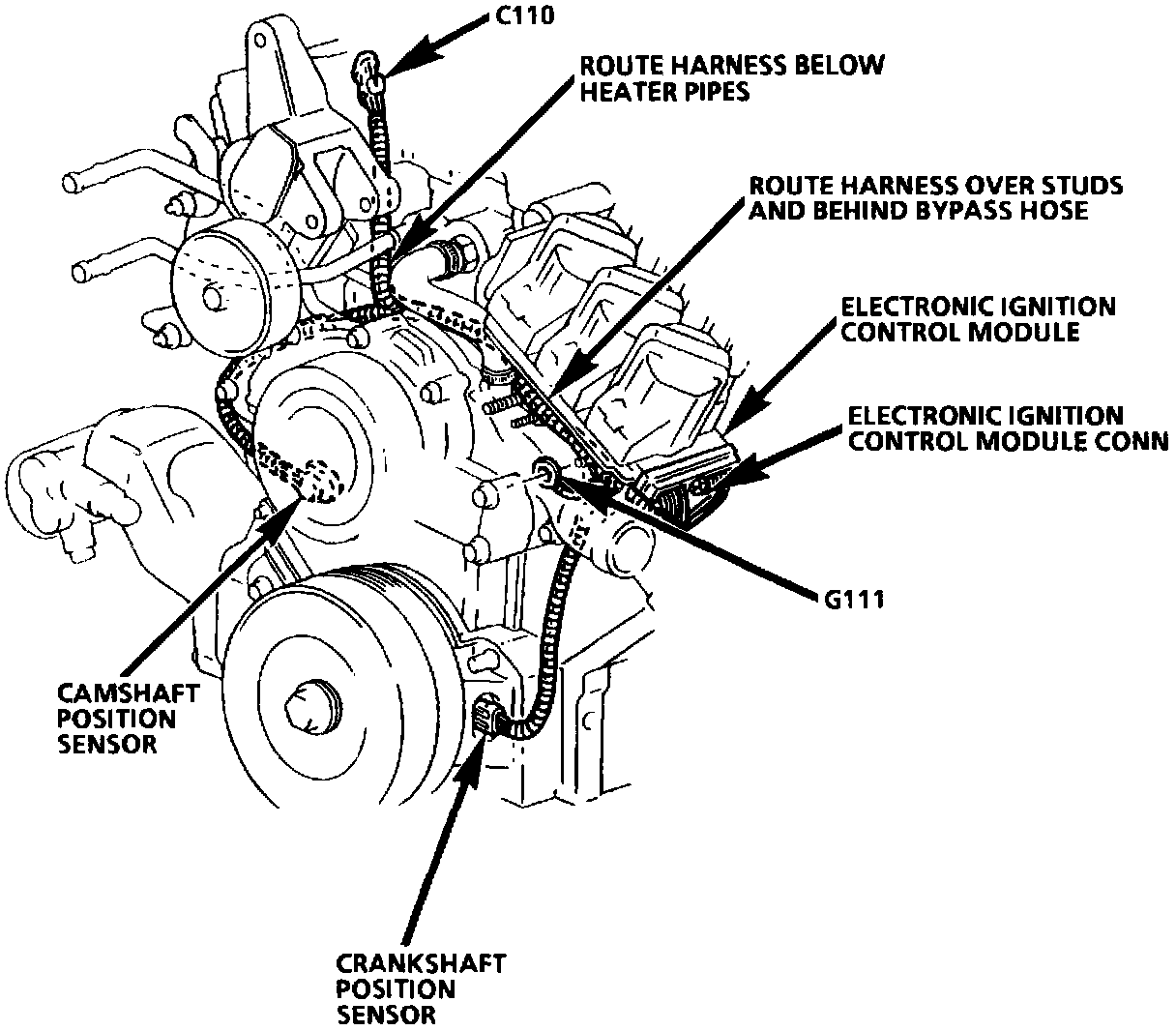 C110

ROUTE HARNESS BELOW HEATER PIPES

ROUTE HARNESS OVER STUDS AND BEHIND BYPASS HOSE

ELECTRONIC IGNITION CONTROL MODULE

ELECTRONIC IGNITION CONTROL MODULE CONN

G111

CAMSHAFT POSITION SENSOR

CRANKSHAFT POSITION SENSOR