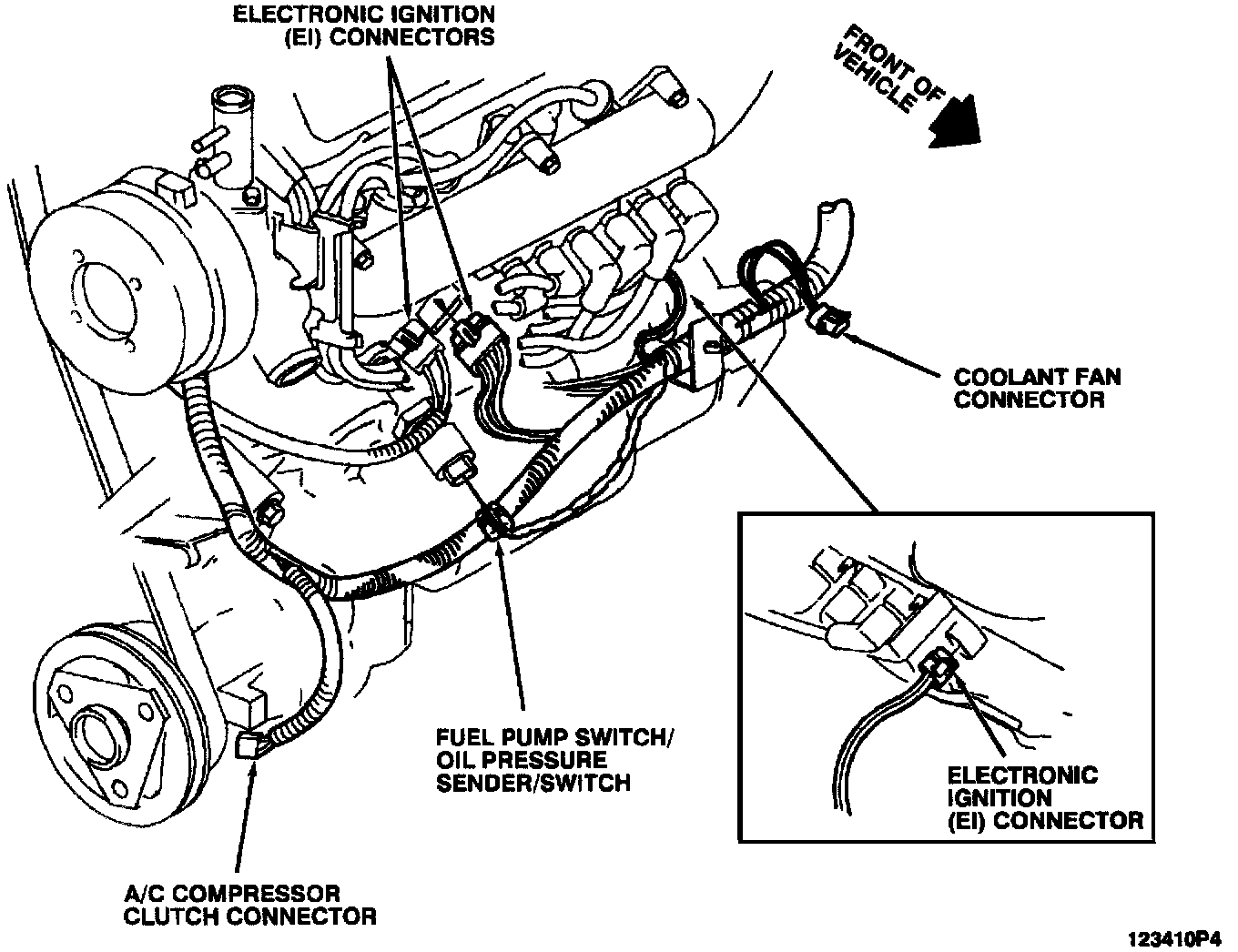 ELECTRONIC IGNITION (EI) CONNECTORS

FRONT OF VEHICLE

COOLANT FAN CONNECTOR

FUEL PUMP SWITCH/ OIL PRESSURE SENDER/SWITCH

ELECTRONIC IGNITION (EI) CONNECTOR

A/C COMPRESSOR CLUTCH CONNECTOR

123410P4