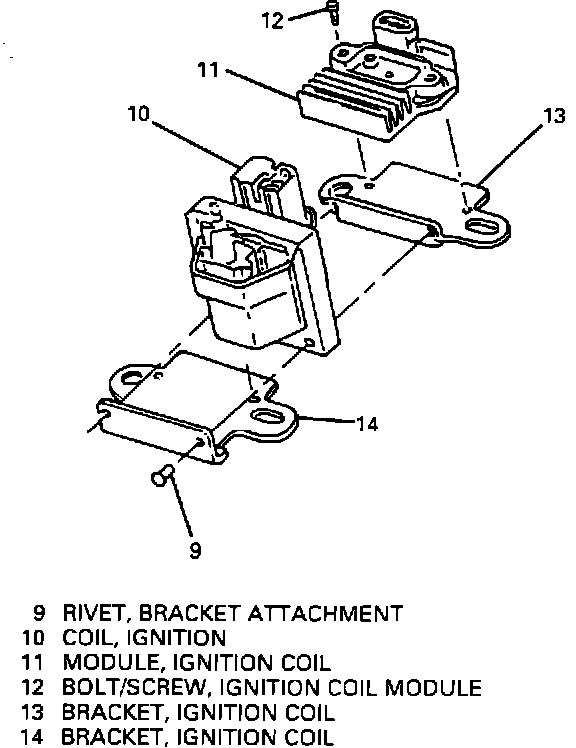 12
11
10
13
14
9

9 RIVET, BRACKET ATTACHMENT
10 COIL, IGNITION
11 MODULE, IGNITION COIL
12 BOLT/SCREW, IGNITION COIL MODULE
13 BRACKET, IGNITION COIL
14 BRACKET, IGNITION COIL