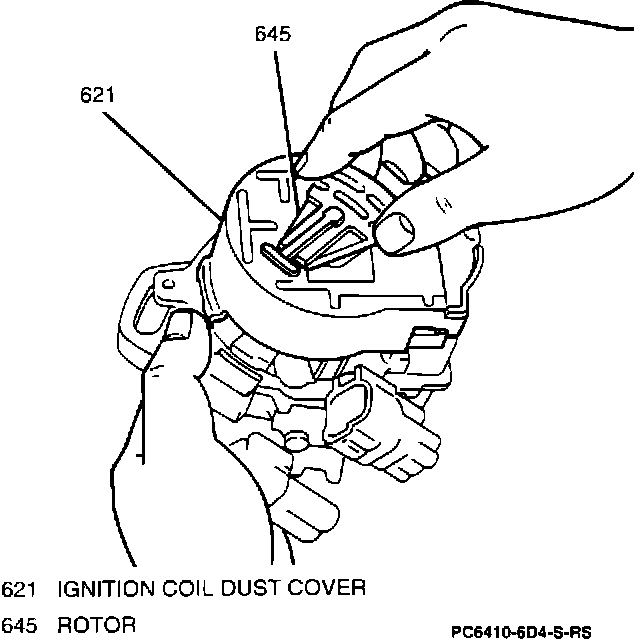 645

621

621 IGNITION COIL DUST COVER

645 ROTOR

PC6410-6D4-S-RS