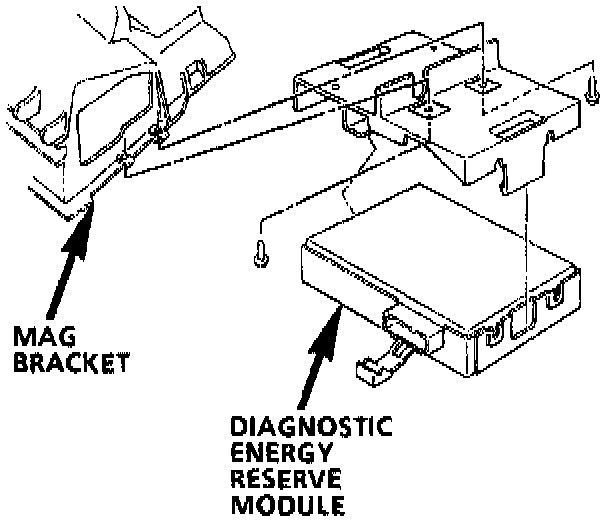 MAG
BRACKET

DIAGNOSTIC
ENERGY
RESERVE
MODULE