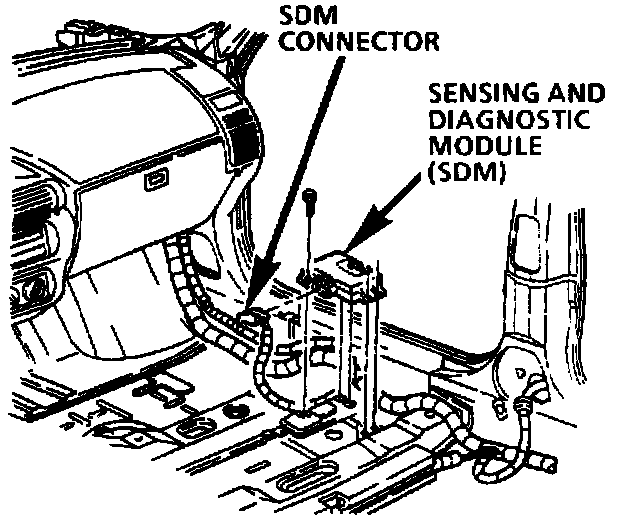 SDM CONNECTOR

SENSING AND DIAGNOSTIC MODULE (SDM)