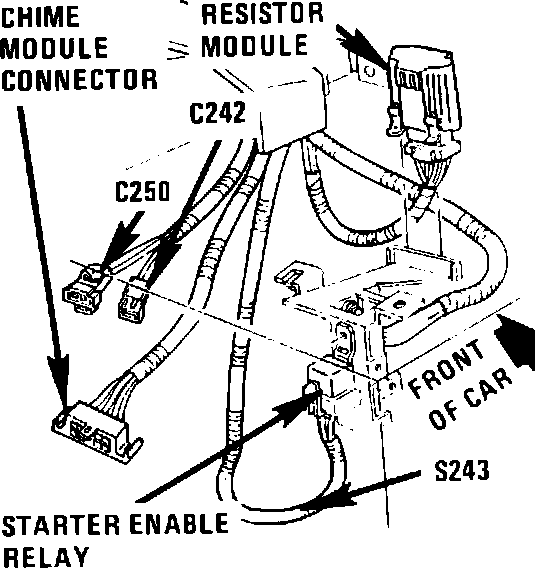 CHIME MODULE CONNECTOR

RESISTOR MODULE

C242

C250

FRONT OF CAR

S243

STARTER ENABLE RELAY