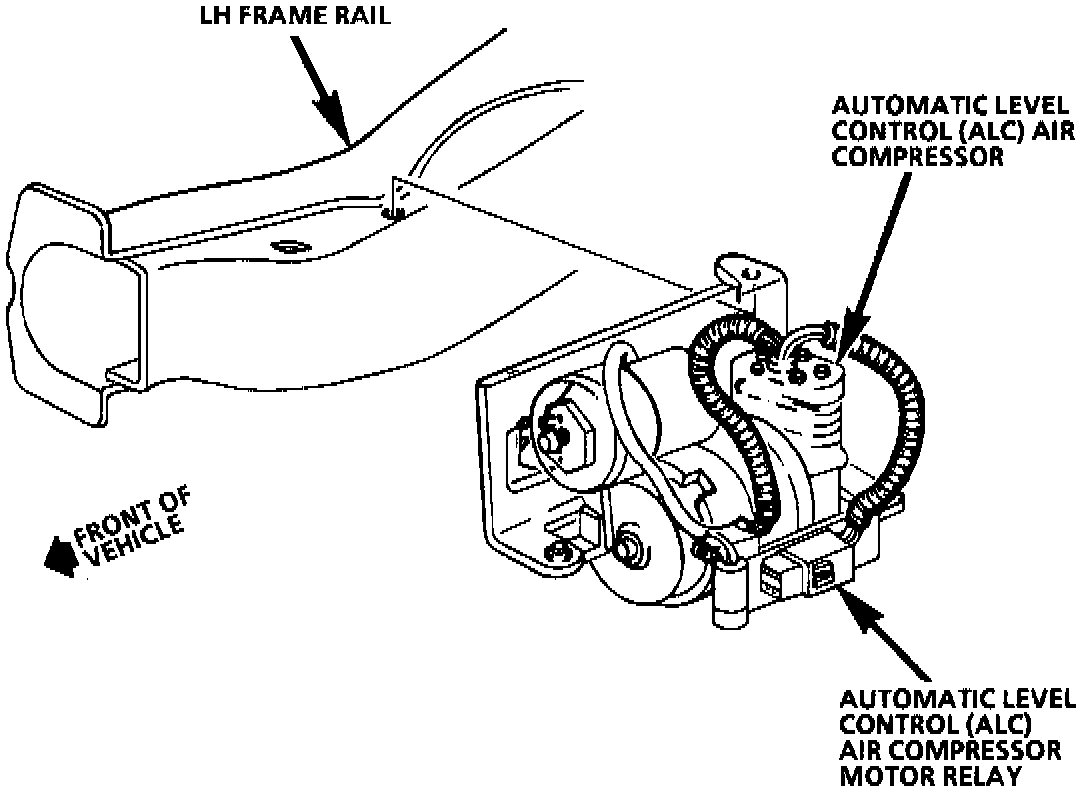 LH FRAME RAIL

AUTOMATIC LEVEL CONTROL (ALC) AIR COMPRESSOR

FRONT OF VEHICLE

AUTOMATIC LEVEL CONTROL (ALC) AIR COMPRESSOR MOTOR RELAY