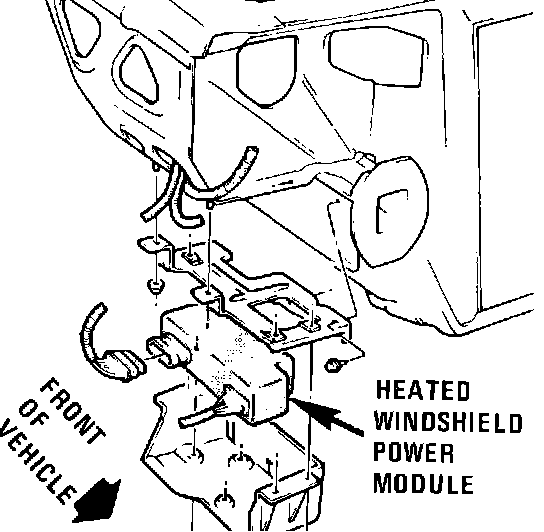 FRONT OF VEHICLE

HEATED WINDSHIELD POWER MODULE