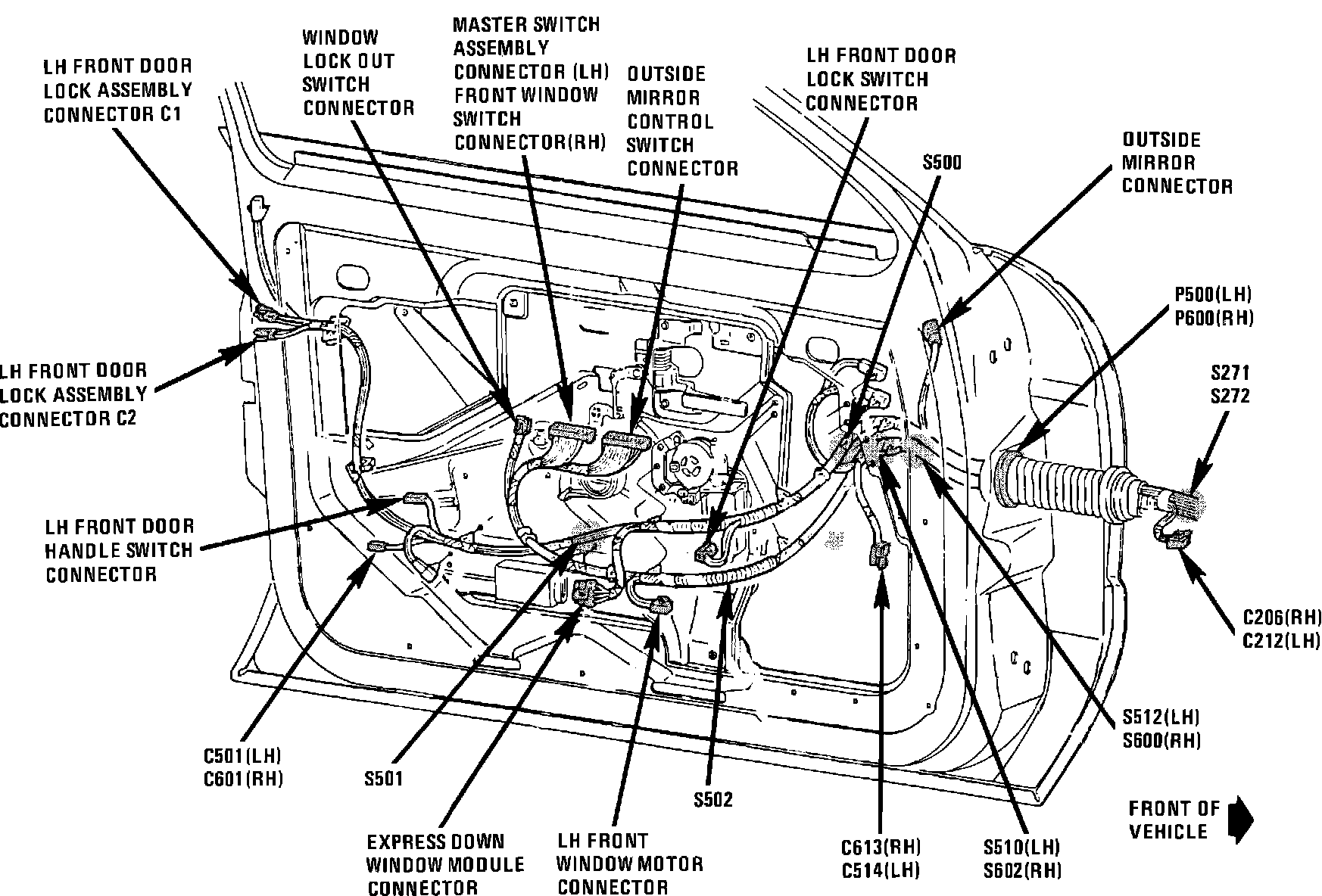 LH FRONT DOOR LOCK ASSEMBLY CONNECTOR C1

WINDOW LOCK OUT SWITCH CONNECTOR

MASTER SWITCH ASSEMBLY CONNECTOR (LH) FRONT WINDOW SWITCH CONNECTOR(RH)

OUTSIDE MIRROR CONTROL SWITCH CONNECTOR

LH FRONT DOOR LOCK SWITCH CONNECTOR

S500

OUTSIDE MIRROR CONNECTOR

P500(LH)
P600(RH)

S271
S272

LH FRONT DOOR LOCK ASSEMBLY CONNECTOR C2

LH FRONT DOOR HANDLE SWITCH CONNECTOR

C206(RH)
C212(LH)

S512(LH)
S600(RH)

C501(LH)
C601(RH)

S501

S502

FRONT OF VEHICLE

EXPRESS DOWN WINDOW MODULE CONNECTOR

LH FRONT WINDOW MOTOR CONNECTOR

C613(RH)
C514(LH)

S510(LH)
S602(RH)