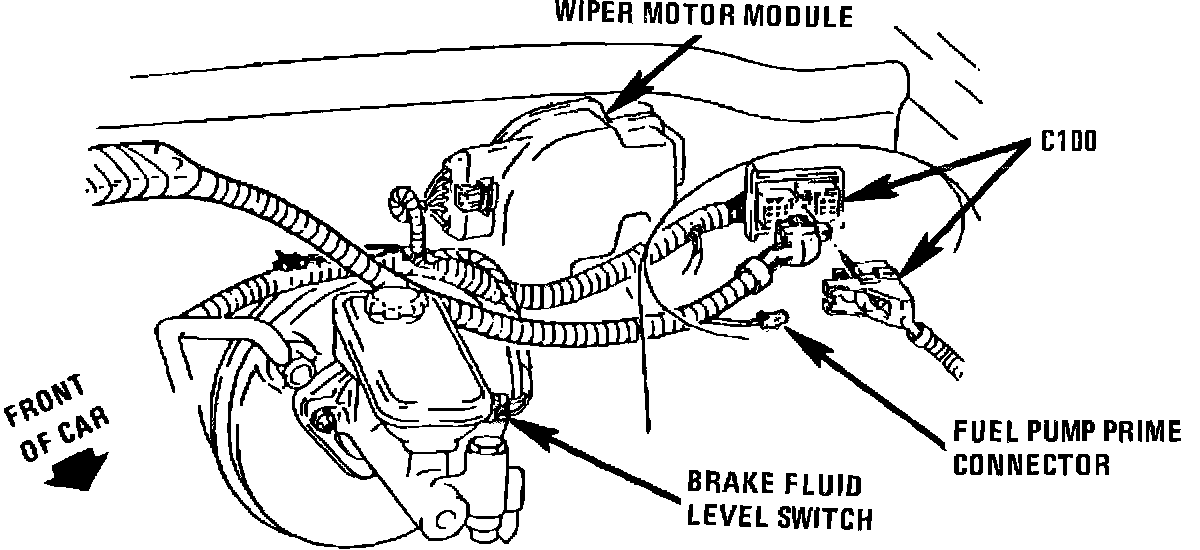 WIPER MOTOR MODULE

C100

FRONT OF CAR

FUEL PUMP PRIME CONNECTOR

BRAKE FLUID LEVEL SWITCH