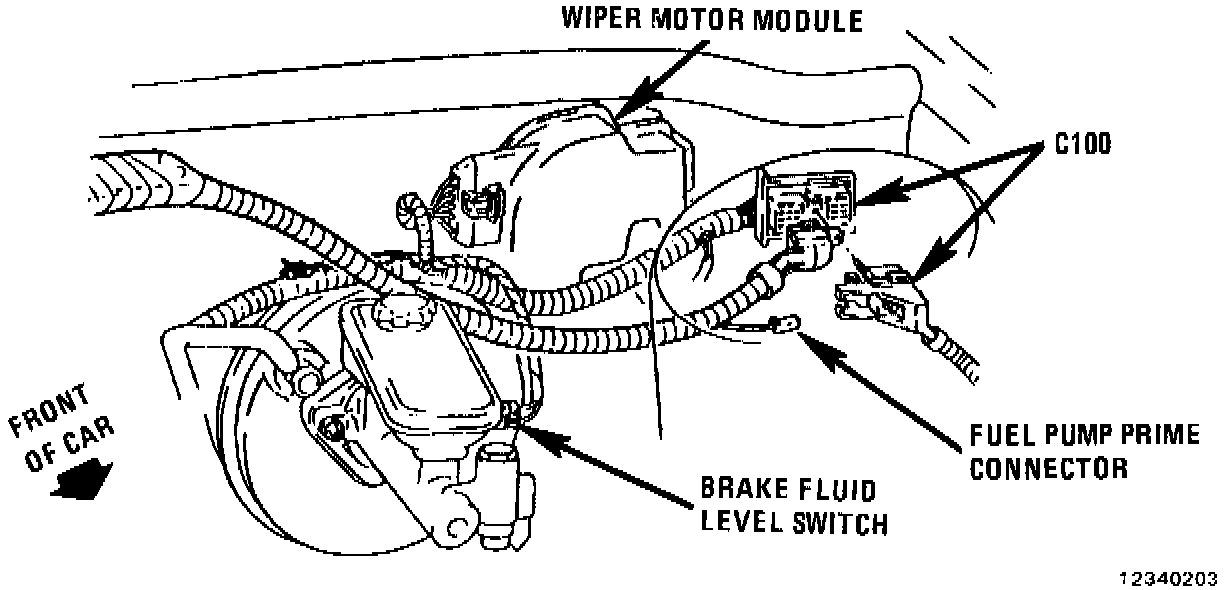 WIPER MOTOR MODULE

C100

FRONT OF CAR

FUEL PUMP PRIME CONNECTOR

BRAKE FLUID LEVEL SWITCH

12340203