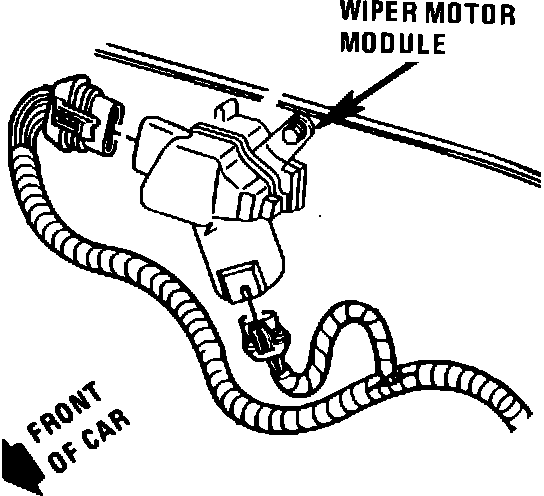 WIPER MOTOR MODULE

FRONT OF CAR