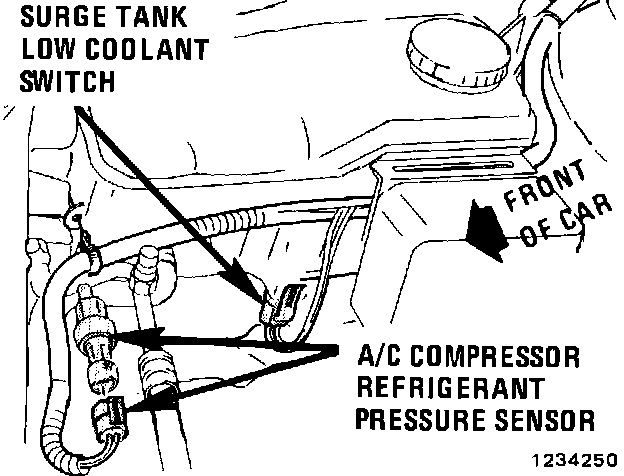 SURGE TANK LOW COOLANT SWITCH

FRONT OF CAR

A/C COMPRESSOR REFRIGERANT PRESSURE SENSOR

1234250