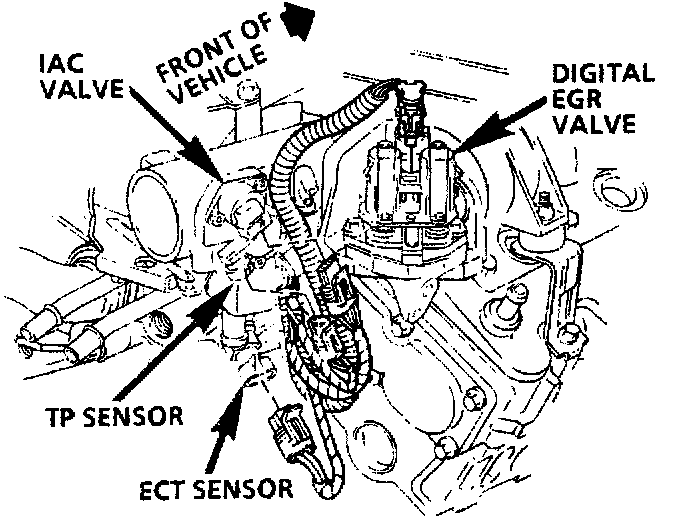 IAC VALVE

FRONT OF VEHICLE

DIGITAL EGR VALVE

TP SENSOR

ECT SENSOR