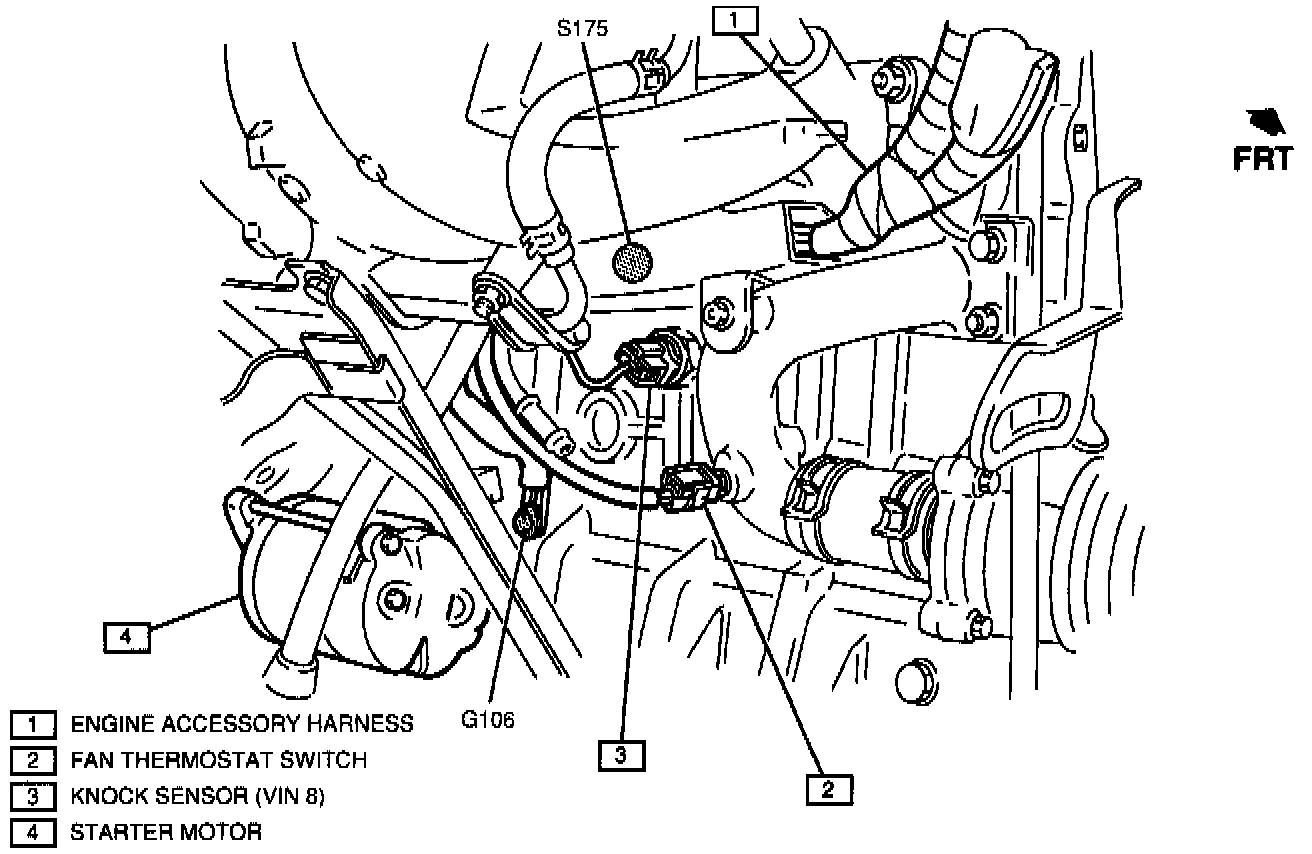 S175

1

FRT

4

G106

3

2

1 ENGINE ACCESSORY HARNESS
2 FAN THERMOSTAT SWITCH
3 KNOCK SENSOR (VIN 8)
4 STARTER MOTOR