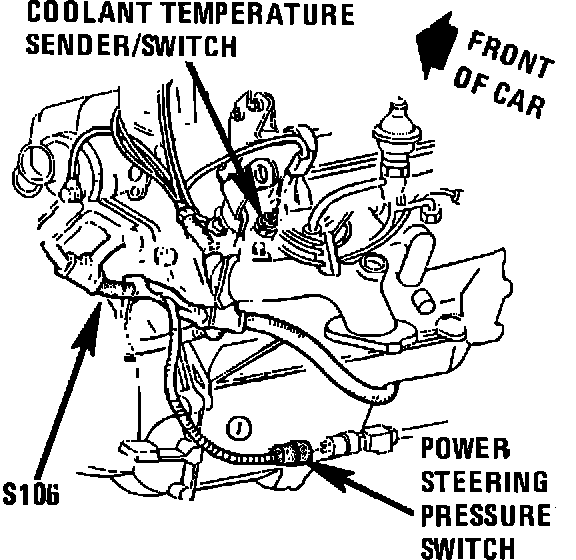 COOLANT TEMPERATURE SENDER/SWITCH

FRONT OF CAR

S106

POWER STEERING PRESSURE SWITCH