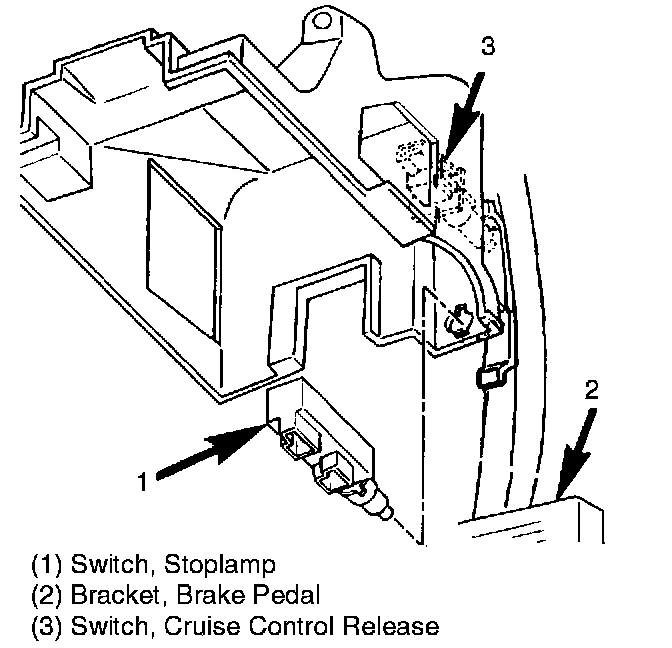 3

2

1

(1) Switch, Stoplamp
(2) Bracket, Brake Pedal
(3) Switch, Cruise Control Release