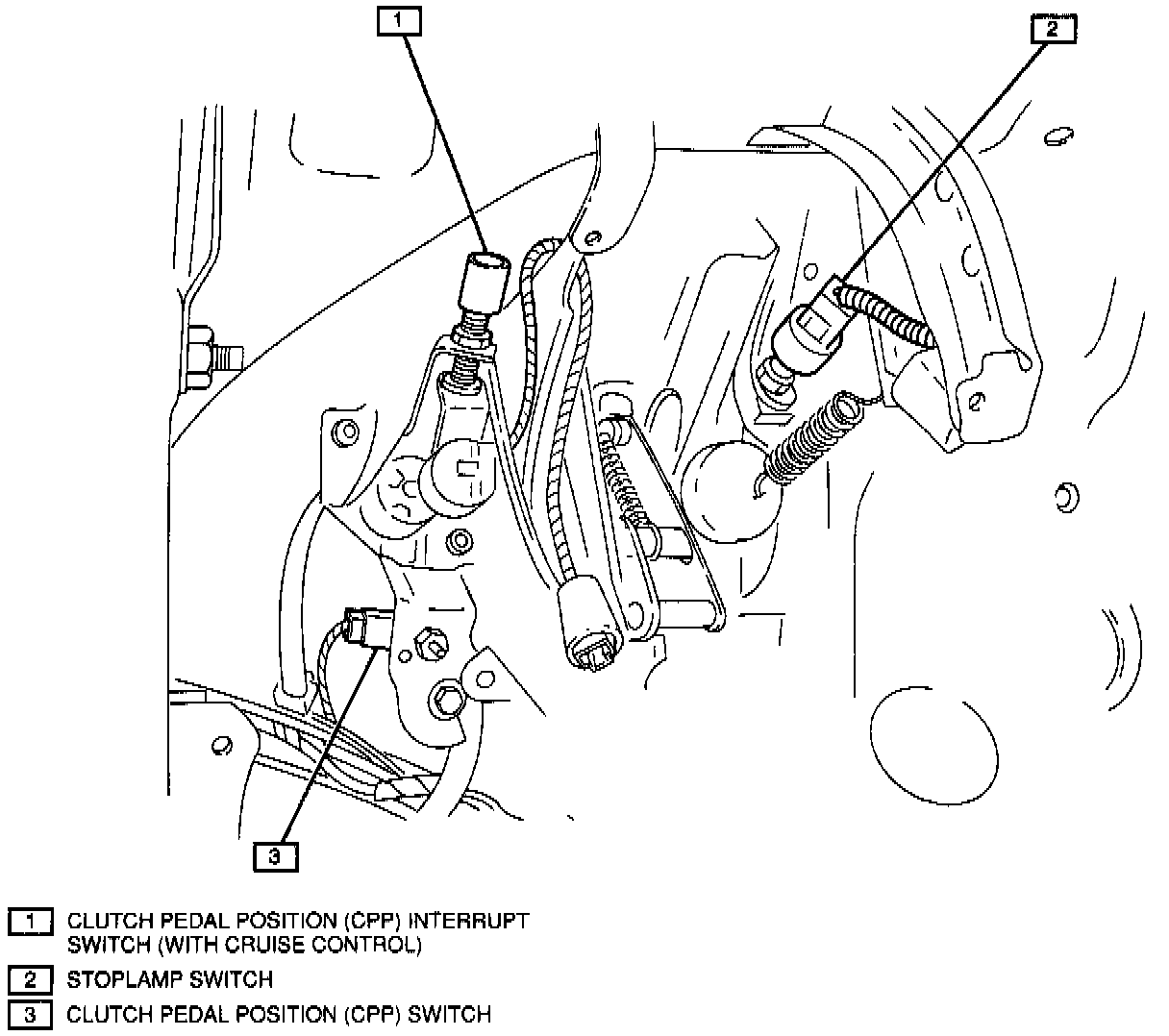 1

2

3

1 CLUTCH PEDAL POSITION (CPP) INTERRUPT SWITCH (WITH CRUISE CONTROL)

2 STOPLAMP SWITCH

3 CLUTCH PEDAL POSITION (CPP) SWITCH