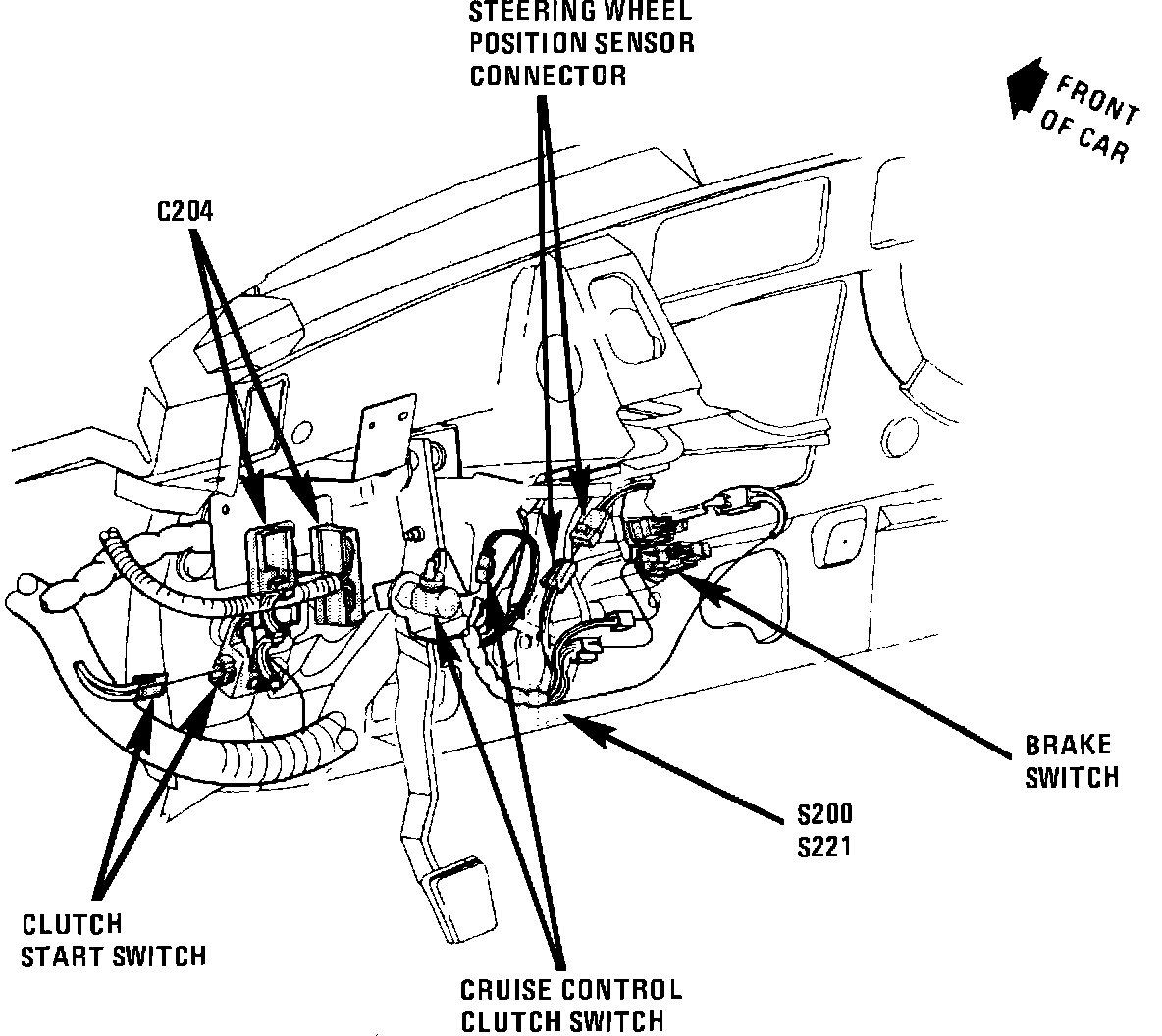 STEERING WHEEL POSITION SENSOR CONNECTOR

FRONT OF CAR

C204

BRAKE SWITCH

S200
S221

CLUTCH START SWITCH

CRUISE CONTROL CLUTCH SWITCH