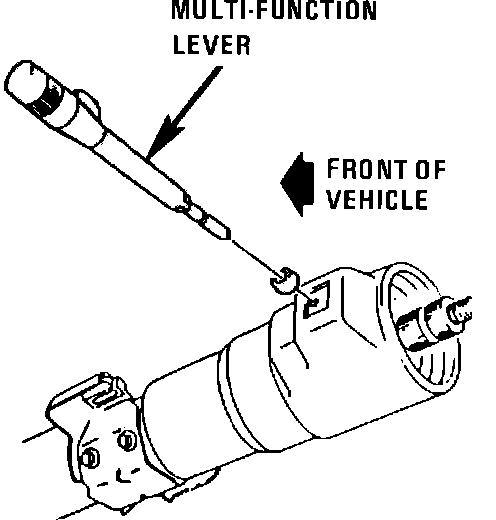 MULTI-FUNCTION LEVER

FRONT OF VEHICLE