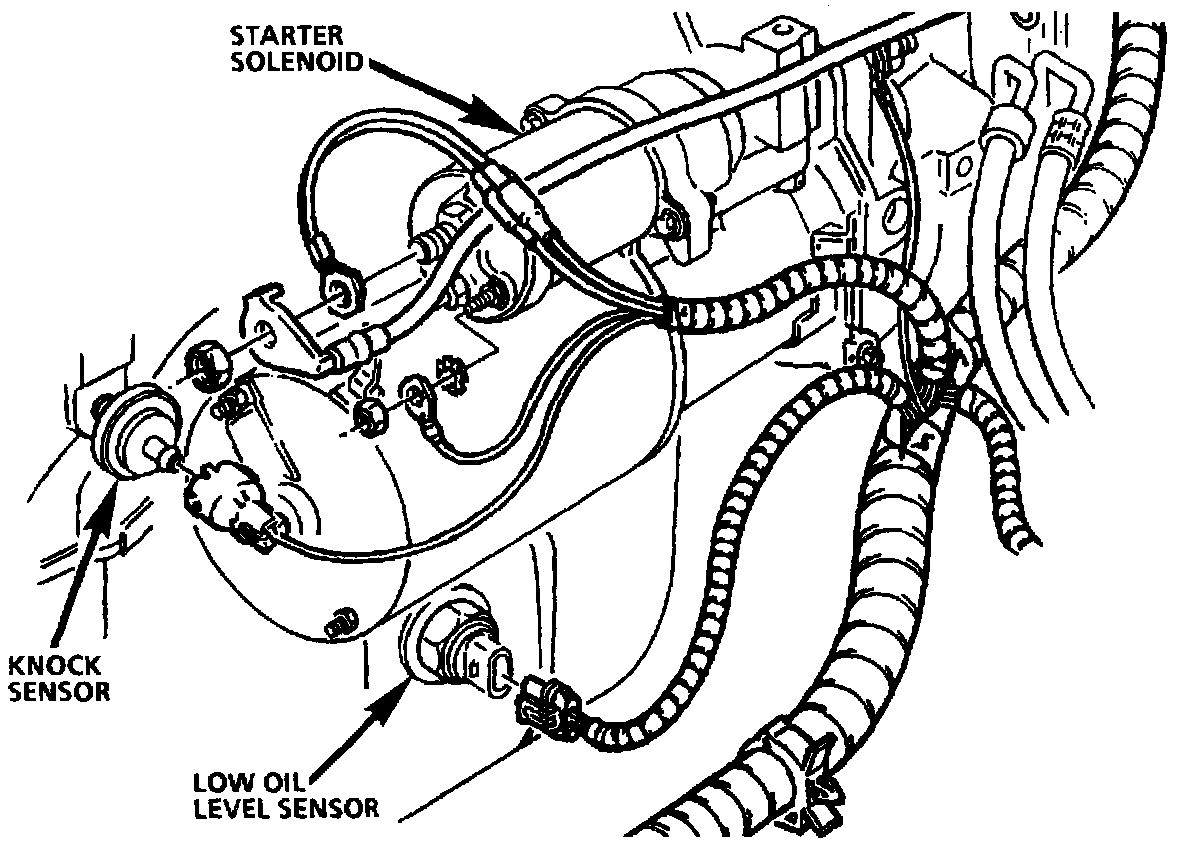 STARTER
SOLENOID

KNOCK
SENSOR

LOW OIL
LEVEL SENSOR