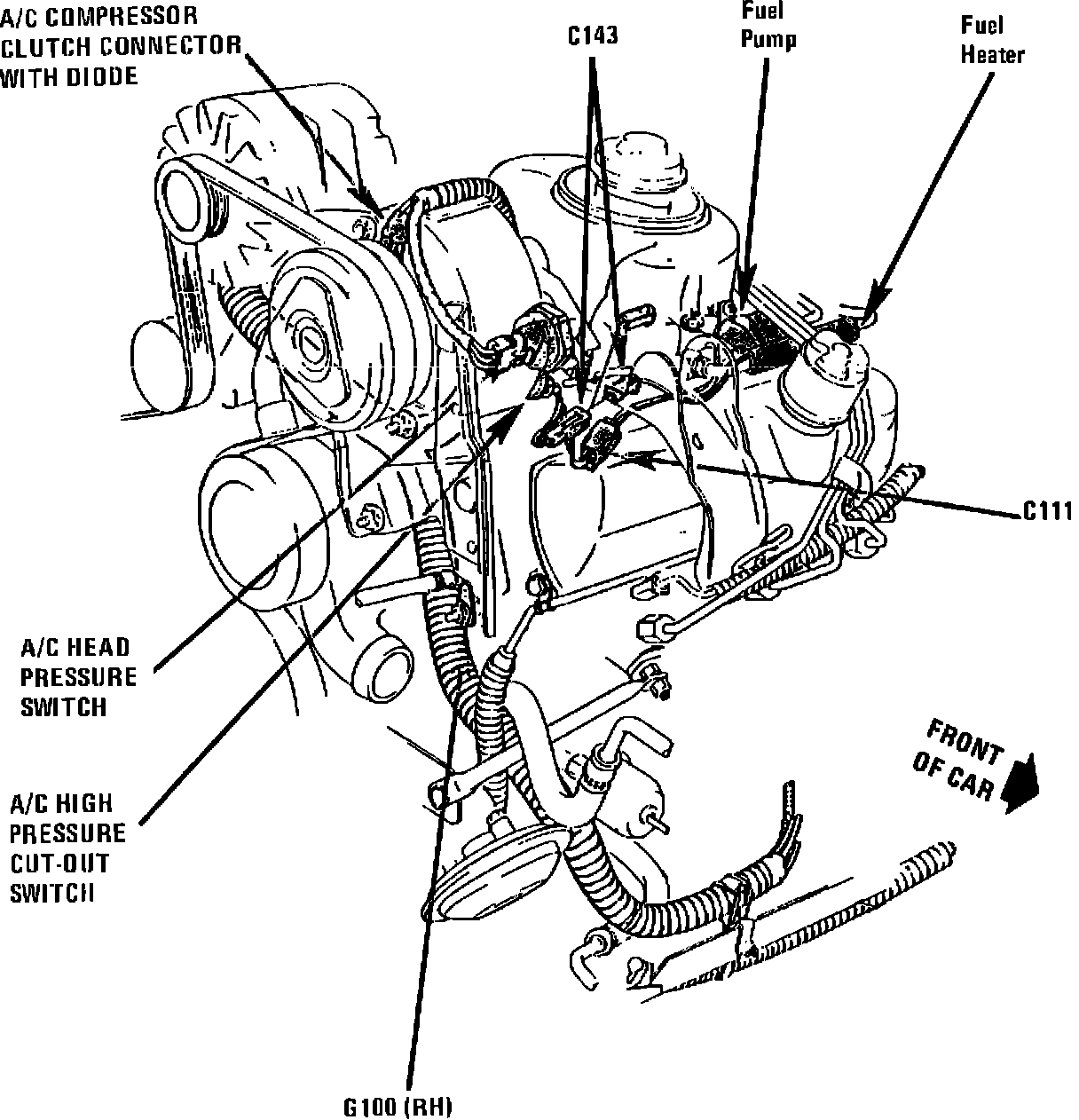 A/C COMPRESSOR CLUTCH CONNECTOR WITH DIODE

C143

Fuel Pump

Fuel Heater

C111

A/C HEAD PRESSURE SWITCH

A/C HIGH PRESSURE CUT-OUT SWITCH

FRONT OF CAR

G100 (RH)