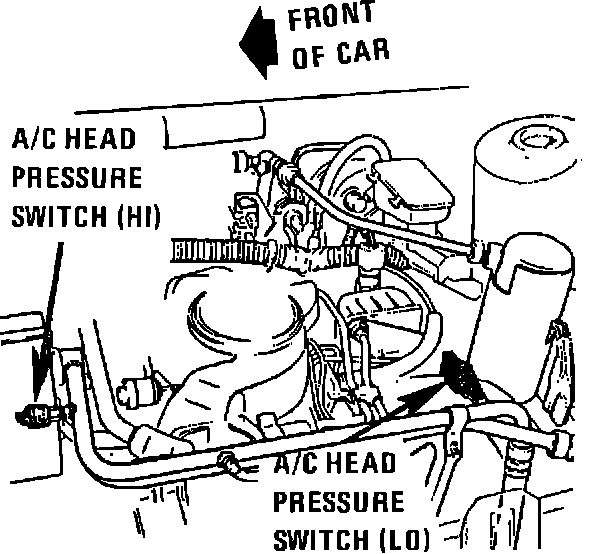 FRONT OF CAR

A/C HEAD PRESSURE SWITCH (HI)

A/C HEAD PRESSURE SWITCH (LO)