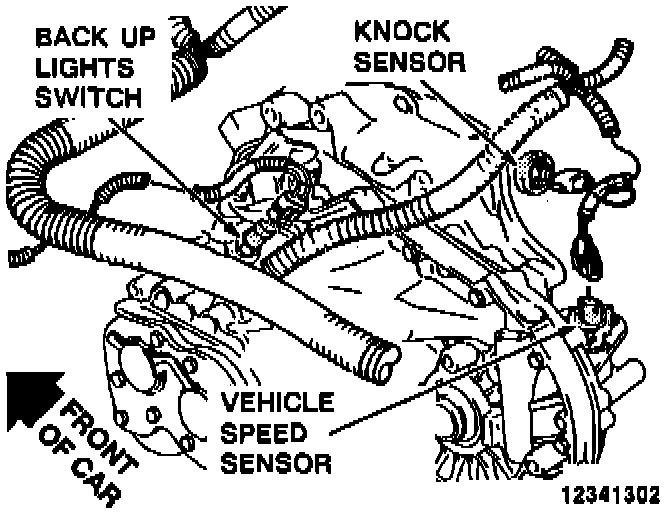 BACK UP LIGHTS SWITCH

KNOCK SENSOR

VEHICLE SPEED SENSOR

FRONT OF CAR

12341302