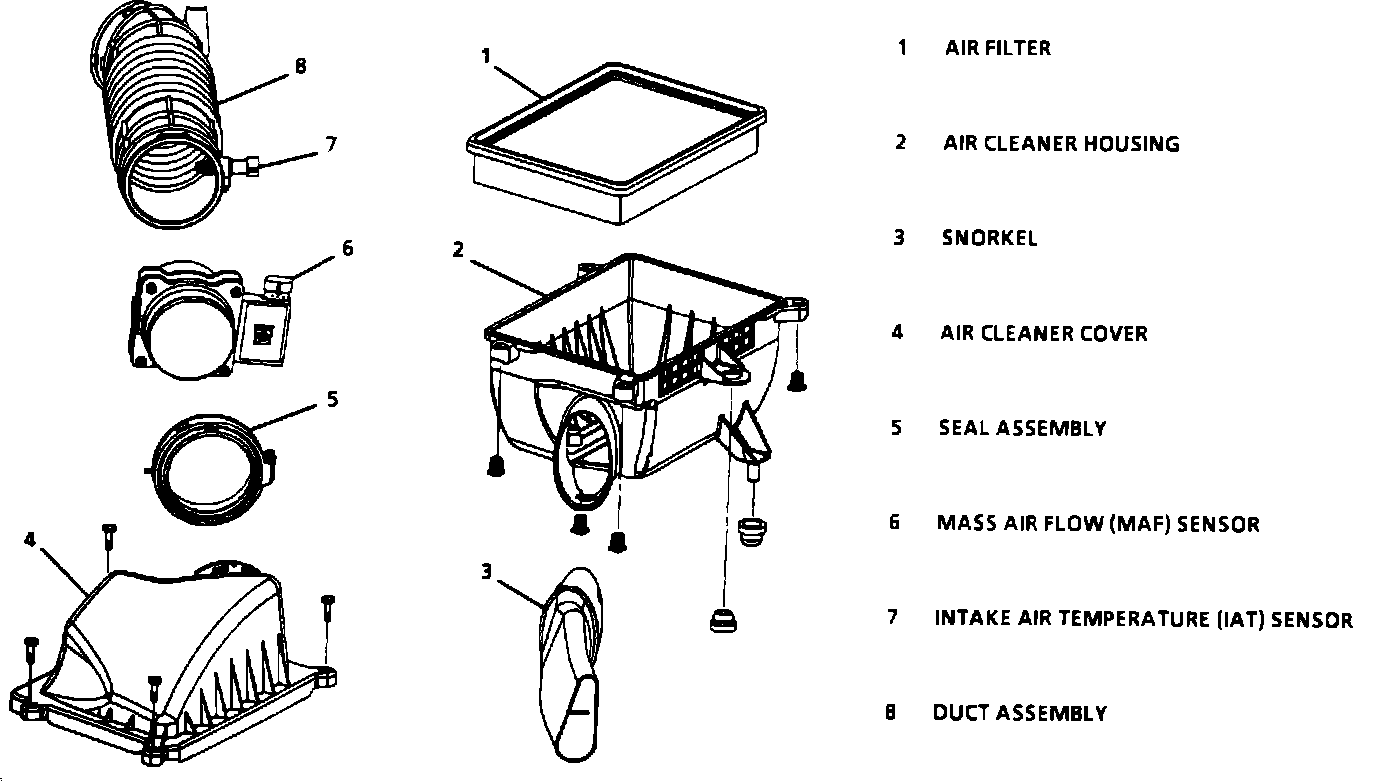 8

7

6

5

4

1

2

3

1 AIR FILTER

2 AIR CLEANER HOUSING

3 SNORKEL

4 AIR CLEANER COVER

5 SEAL ASSEMBLY

6 MASS AIR FLOW (MAF) SENSOR

7 INTAKE AIR TEMPERATURE (IAT) SENSOR

8 DUCT ASSEMBLY