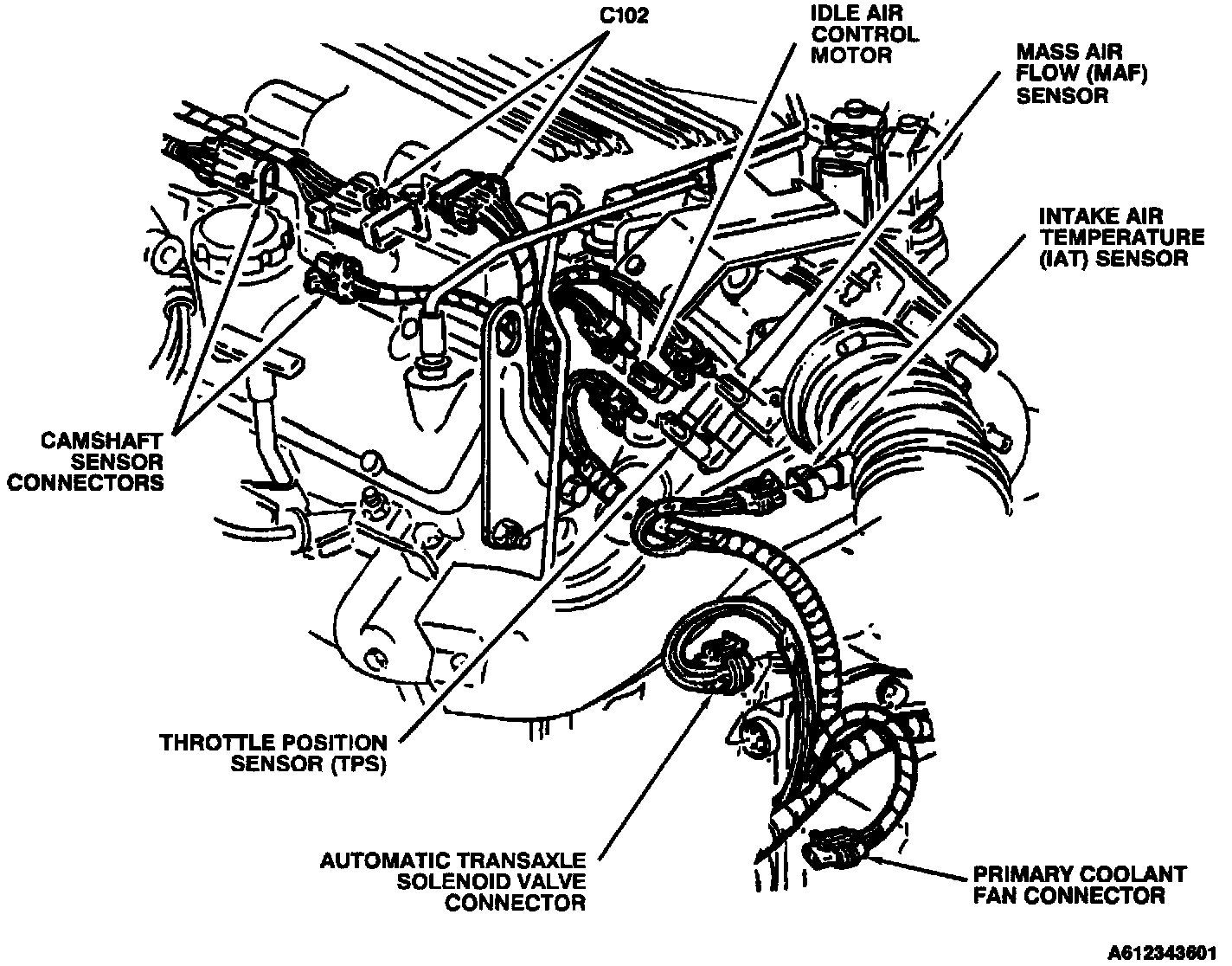 C102

IDLE AIR CONTROL MOTOR

MASS AIR FLOW (MAF) SENSOR

INTAKE AIR TEMPERATURE (IAT) SENSOR

CAMSHAFT SENSOR CONNECTORS

THROTTLE POSITION SENSOR (TPS)

AUTOMATIC TRANSAXLE SOLENOID VALVE CONNECTOR

PRIMARY COOLANT FAN CONNECTOR

A612343601