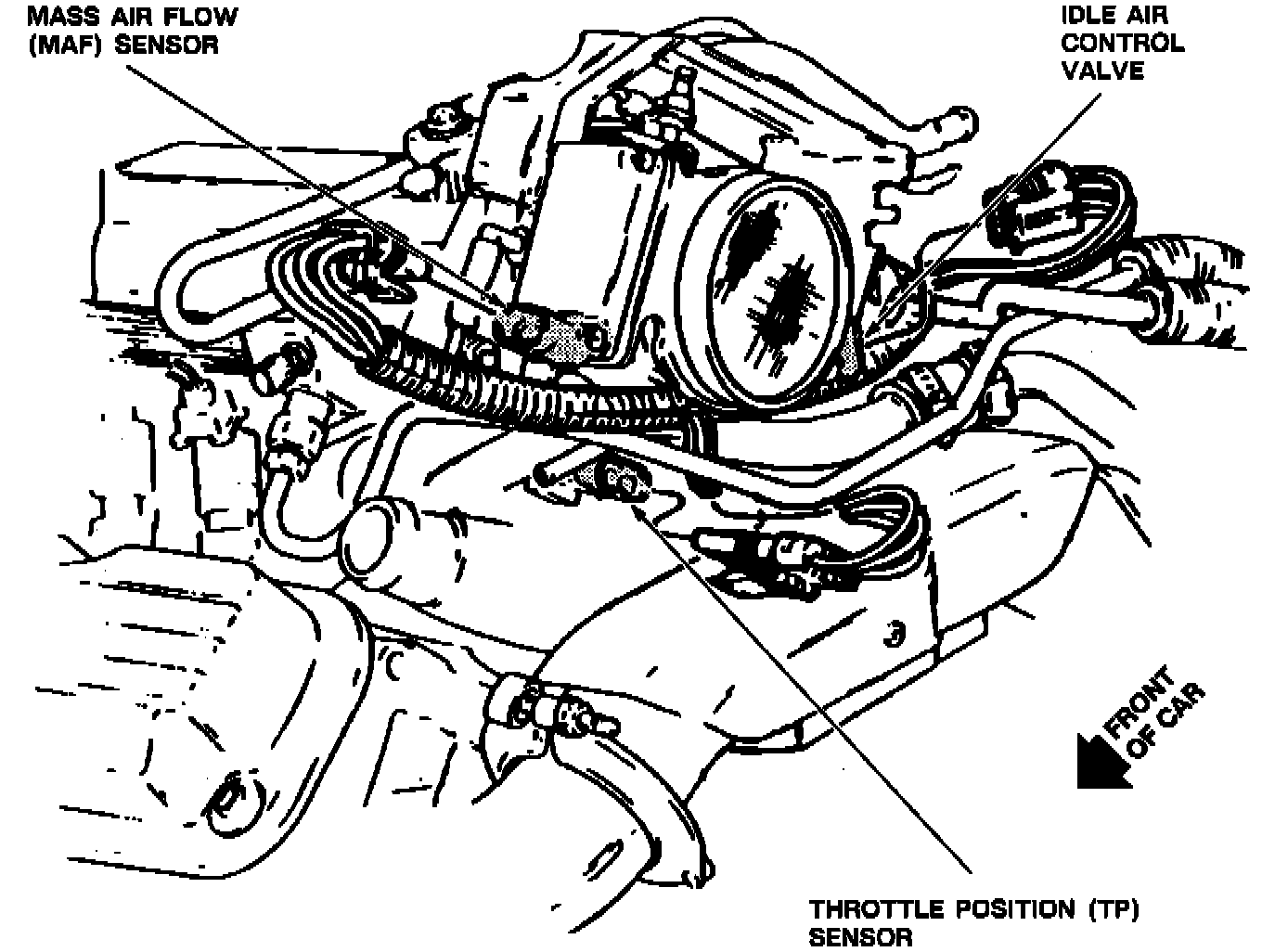 MASS AIR FLOW (MAF) SENSOR

IDLE AIR CONTROL VALVE

FRONT OF CAR

THROTTLE POSITION (TP) SENSOR