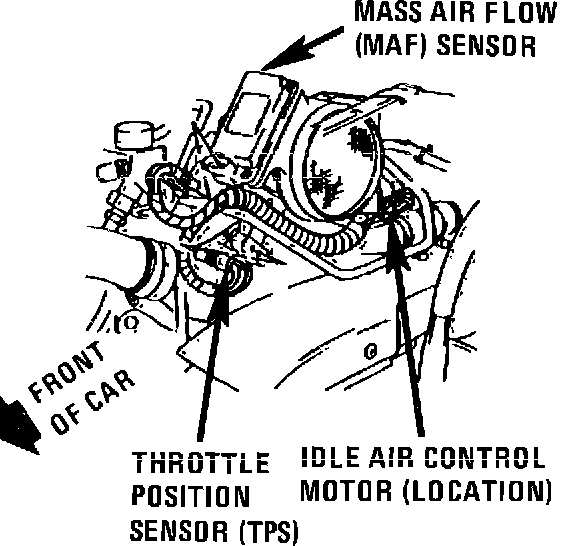 MASS AIR FLOW (MAF) SENSOR

FRONT OF CAR

THROTTLE POSITION SENSOR (TPS)

IDLE AIR CONTROL MOTOR (LOCATION)