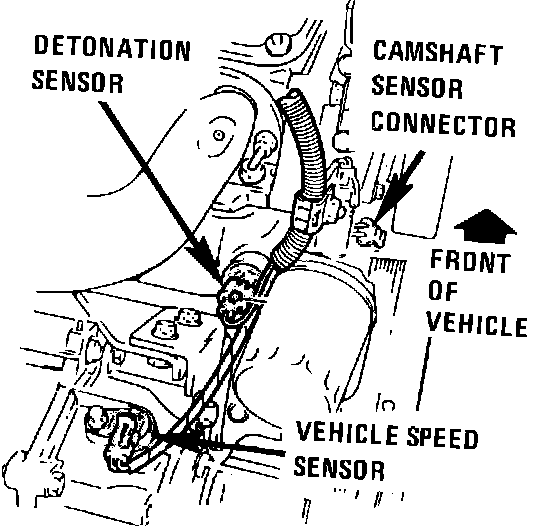 DETONATION SENSOR

CAMSHAFT SENSOR CONNECTOR

FRONT OF VEHICLE

VEHICLE SPEED SENSOR