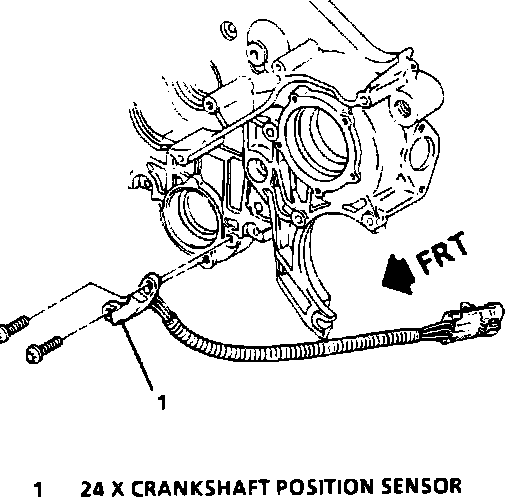 FRT

1

1 24 X CRANKSHAFT POSITION SENSOR