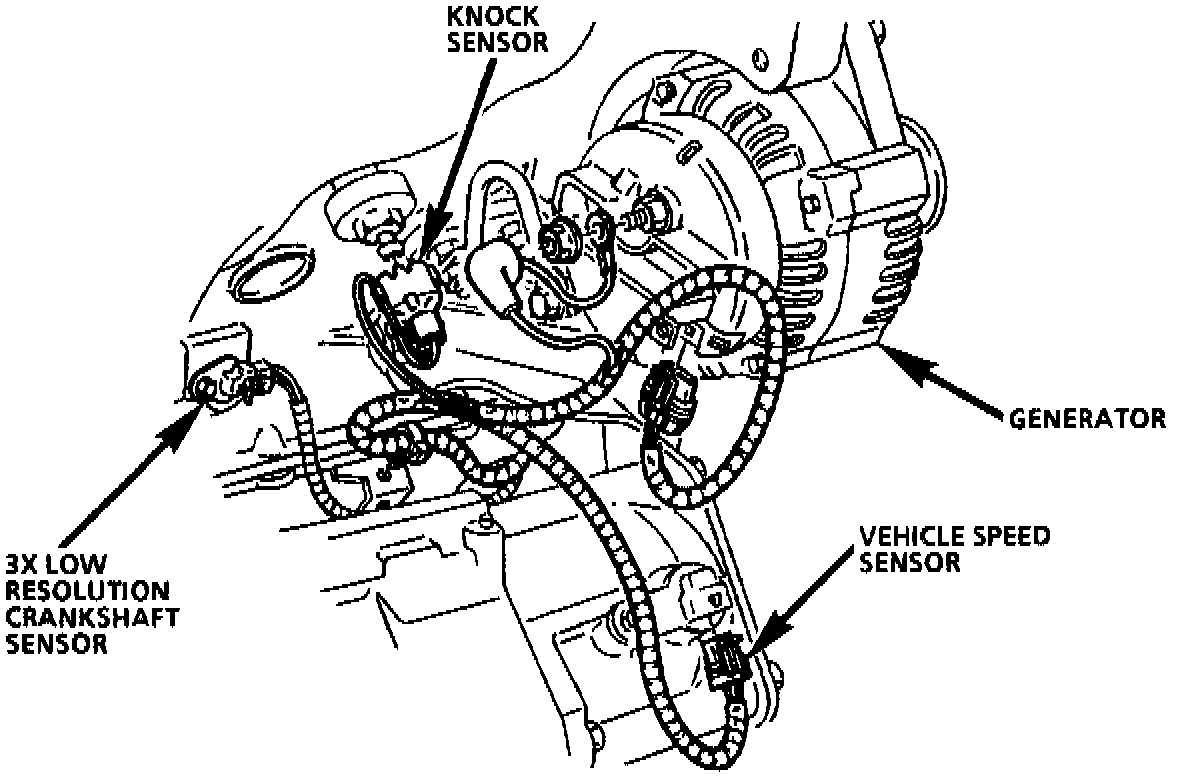 KNOCK SENSOR

GENERATOR

3X LOW RESOLUTION CRANKSHAFT SENSOR

VEHICLE SPEED SENSOR