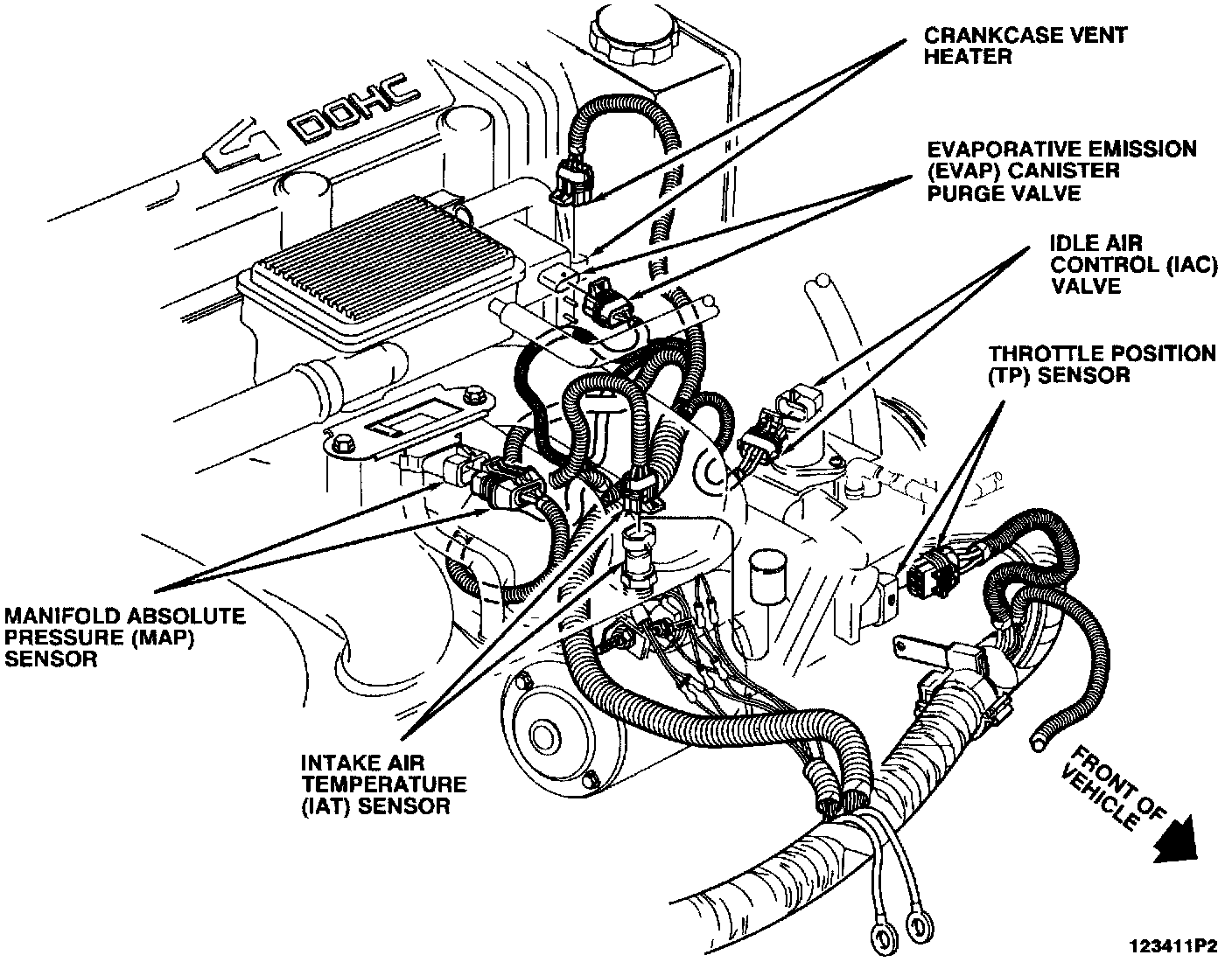 4 DOHC

CRANKCASE VENT HEATER

EVAPORATIVE EMISSION (EVAP) CANISTER PURGE VALVE

IDLE AIR CONTROL (IAC) VALVE

THROTTLE POSITION (TP) SENSOR

MANIFOLD ABSOLUTE PRESSURE (MAP) SENSOR

INTAKE AIR TEMPERATURE (IAT) SENSOR

FRONT OF VEHICLE

123411P2