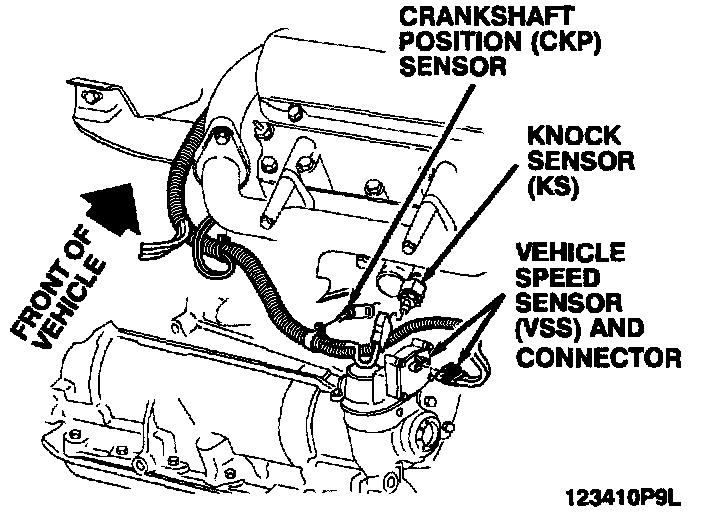 CRANKSHAFT POSITION (CKP) SENSOR

KNOCK SENSOR (KS)

FRONT OF VEHICLE

VEHICLE SPEED SENSOR (VSS) AND CONNECTOR

123410P9L