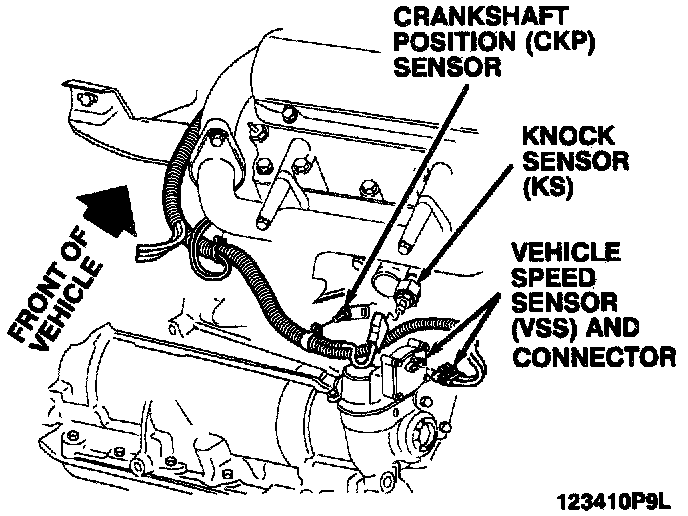 CRANKSHAFT POSITION (CKP) SENSOR

KNOCK SENSOR (KS)

FRONT OF VEHICLE

VEHICLE SPEED SENSOR (VSS) AND CONNECTOR

123410P9L