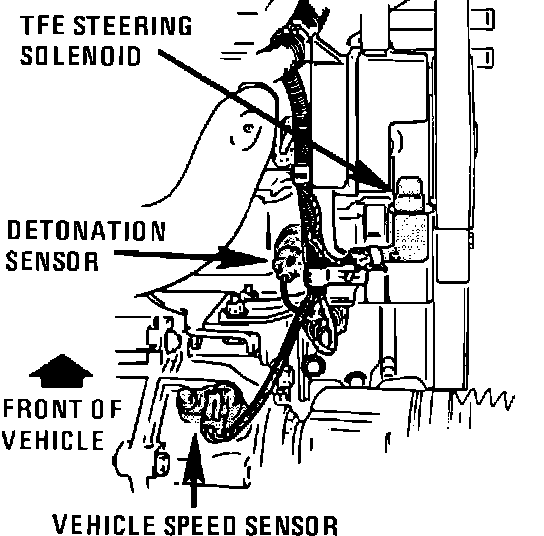 TFE STEERING SOLENOID

DETONATION SENSOR

FRONT OF VEHICLE

VEHICLE SPEED SENSOR