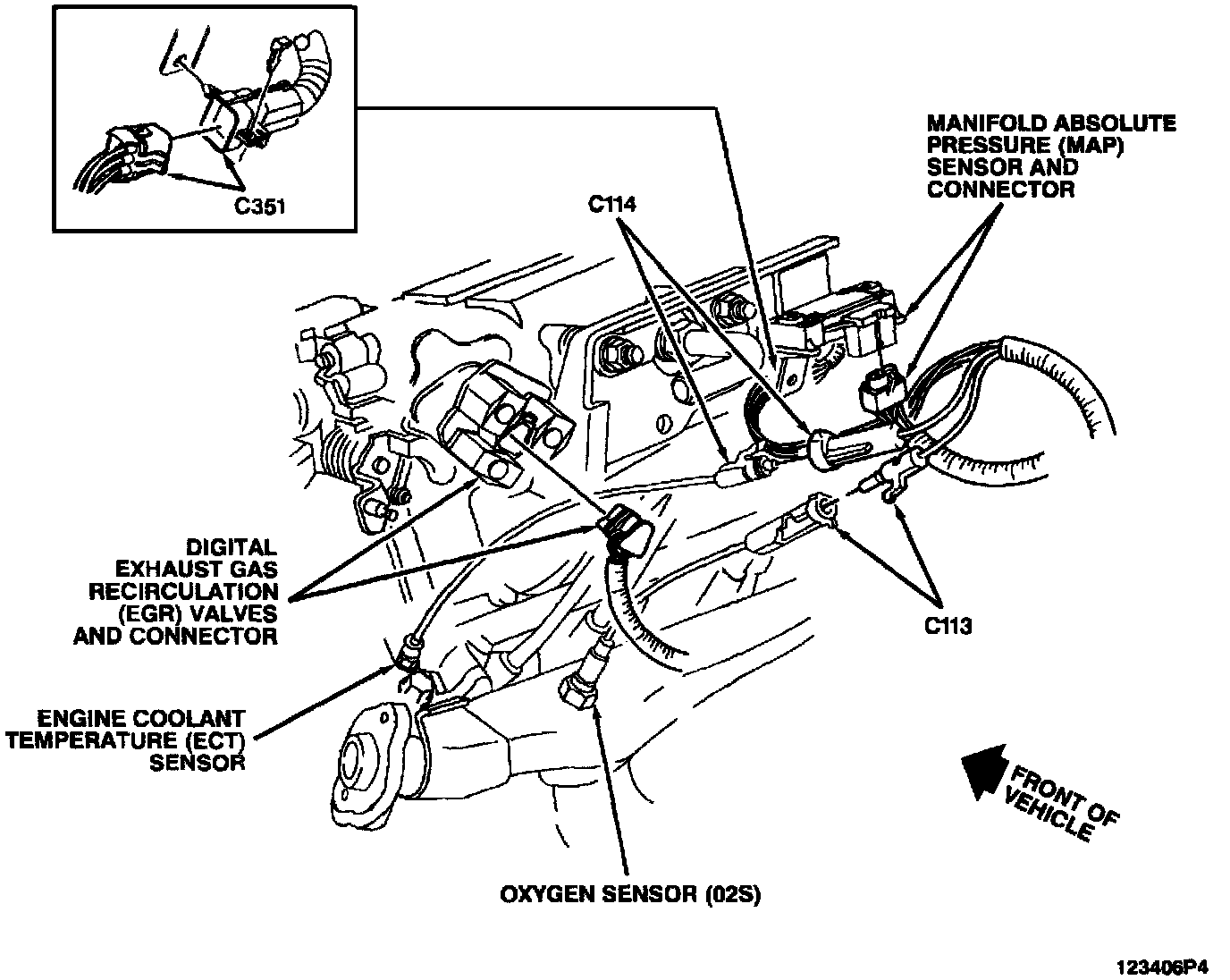 C351

MANIFOLD ABSOLUTE PRESSURE (MAP) SENSOR AND CONNECTOR

C114

DIGITAL EXHAUST GAS RECIRCULATION (EGR) VALVES AND CONNECTOR

C113

ENGINE COOLANT TEMPERATURE (ECT) SENSOR

FRONT OF VEHICLE

OXYGEN SENSOR (02S)

123406P4