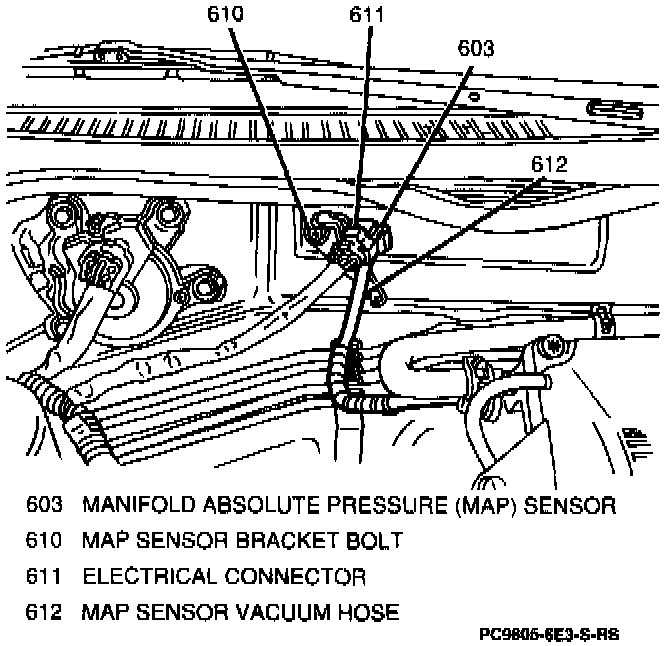 610
611
603
612

603 MANIFOLD ABSOLUTE PRESSURE (MAP) SENSOR
610 MAP SENSOR BRACKET BOLT
611 ELECTRICAL CONNECTOR
612 MAP SENSOR VACUUM HOSE

PC9805-6E3-S-RS