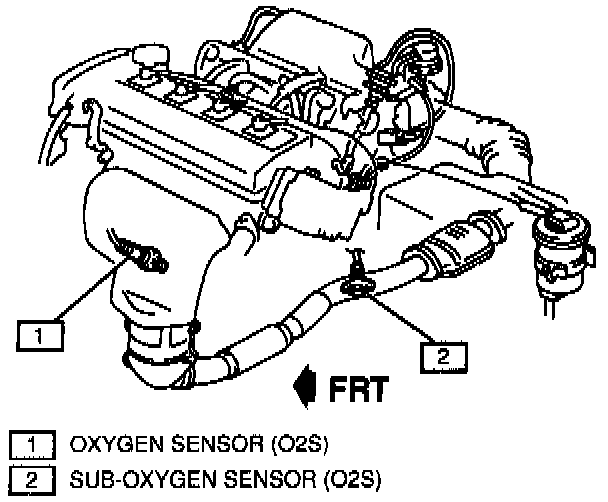 1

2

FRT

1 OXYGEN SENSOR (O2S)
2 SUB-OXYGEN SENSOR (O2S)