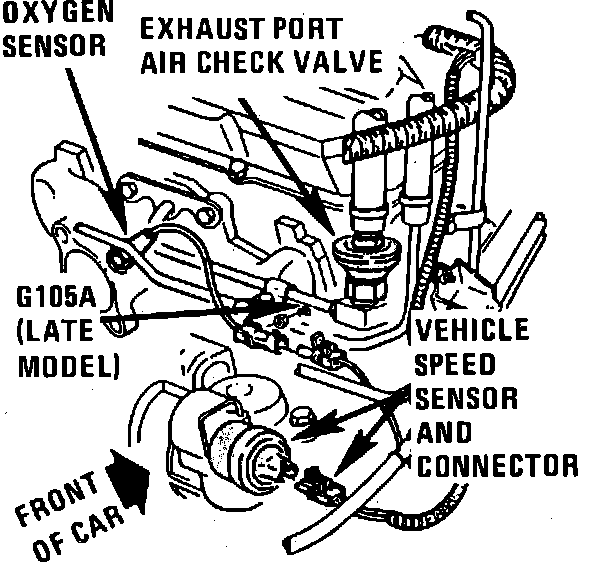 OXYGEN SENSOR

EXHAUST PORT AIR CHECK VALVE

G105A (LATE MODEL)

VEHICLE SPEED SENSOR AND CONNECTOR

FRONT OF CAR